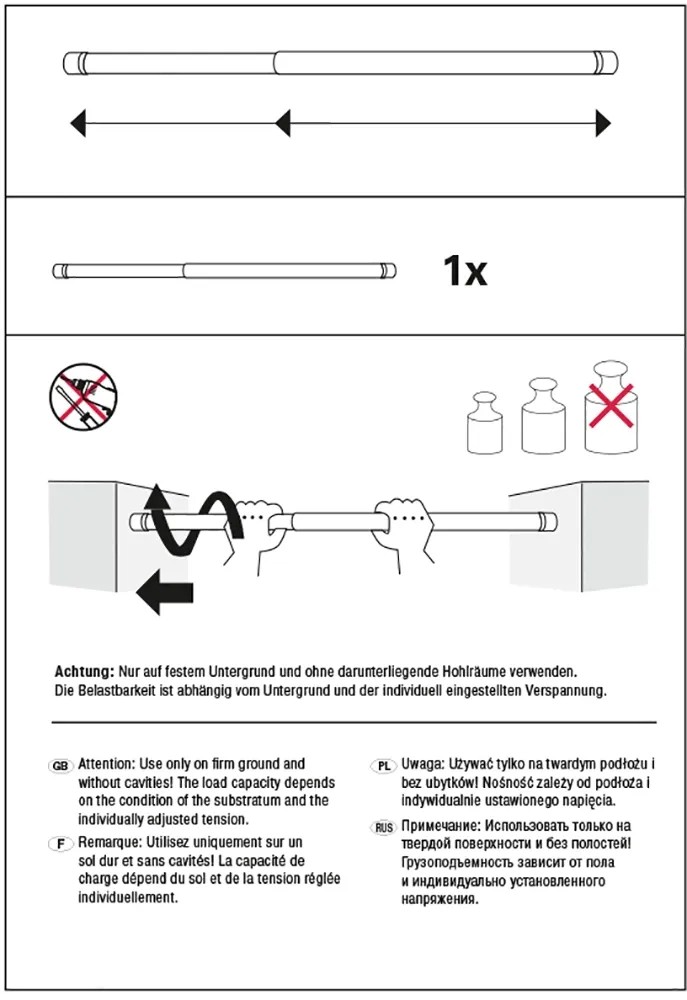 1x

**Achtung:** Nur auf festem Untergrund und ohne darunterliegende Hohlräume verwenden. Die Belastbarkeit ist abhängig vom Untergrund und der individuell eingestellten Verspannung.

GB Attention: Use only on firm ground and without cavities! The load capacity depends on the condition of the substratum and the individually adjusted tension.

F Remarque: Utilisez uniquement sur un sol dur et sans cavités! La capacité de charge dépend du sol et de la tension réglée individuellement.

PL Uwaga: Używać tylko na twardym podłożu i bez ubytków! Nośność zależy od podłoża i indywidualnie ustawionego napięcia.

RUS Примечание: Использовать только на твердой поверхности и без полостей! Грузоподъемность зависит от пола и индивидуально установленного напряжения.