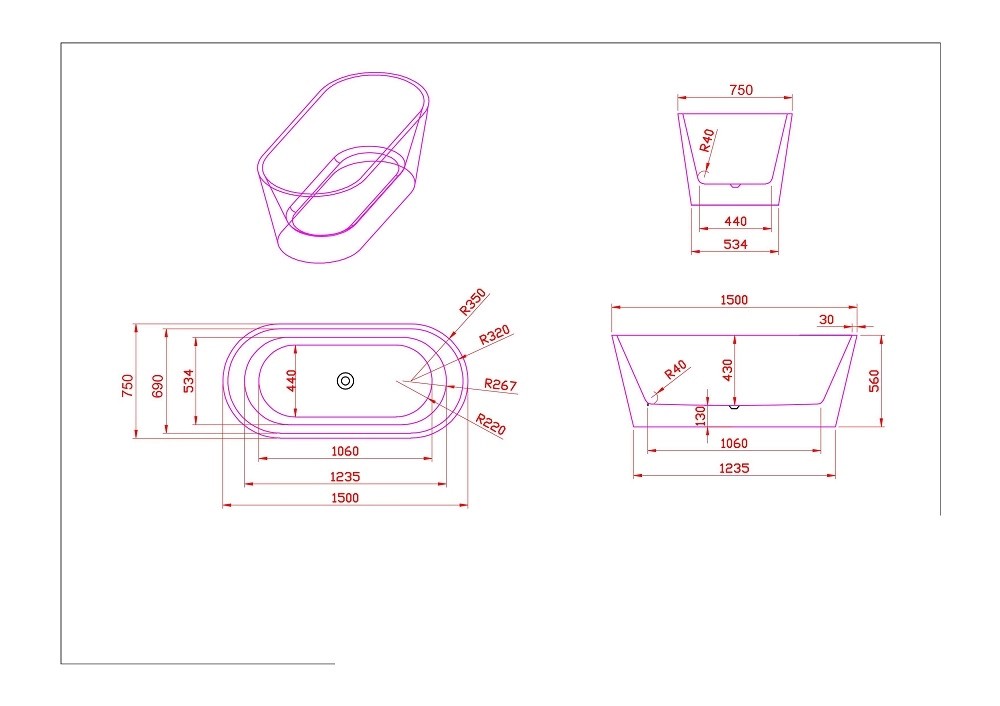 750
R40
440
534

R350
R320
R267
R220
750
690
534
440
1060
1235
1500

1500
30
R40
430
560
130
1060
1235