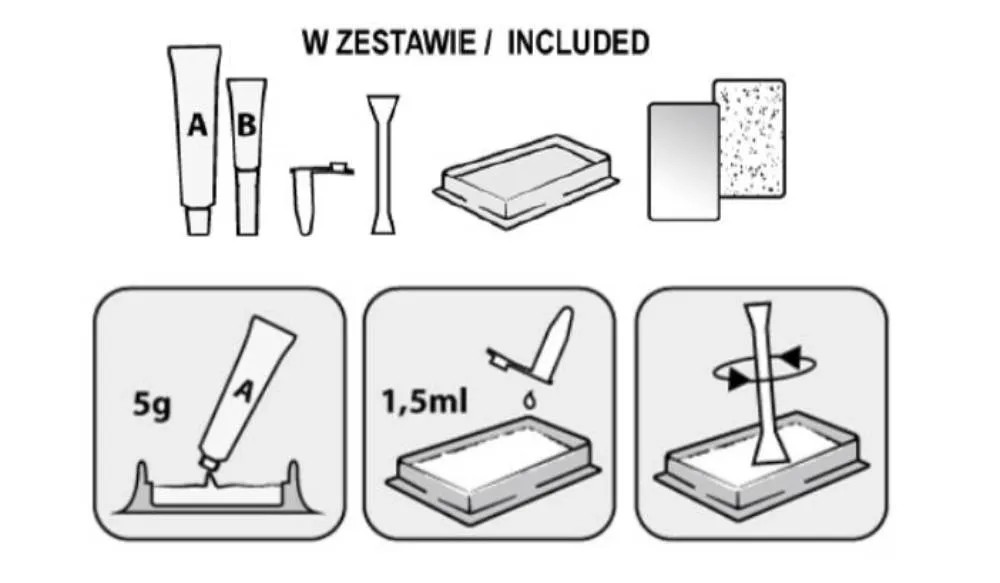 W ZESTAWIE / INCLUDED

A B

5g A

1,5ml