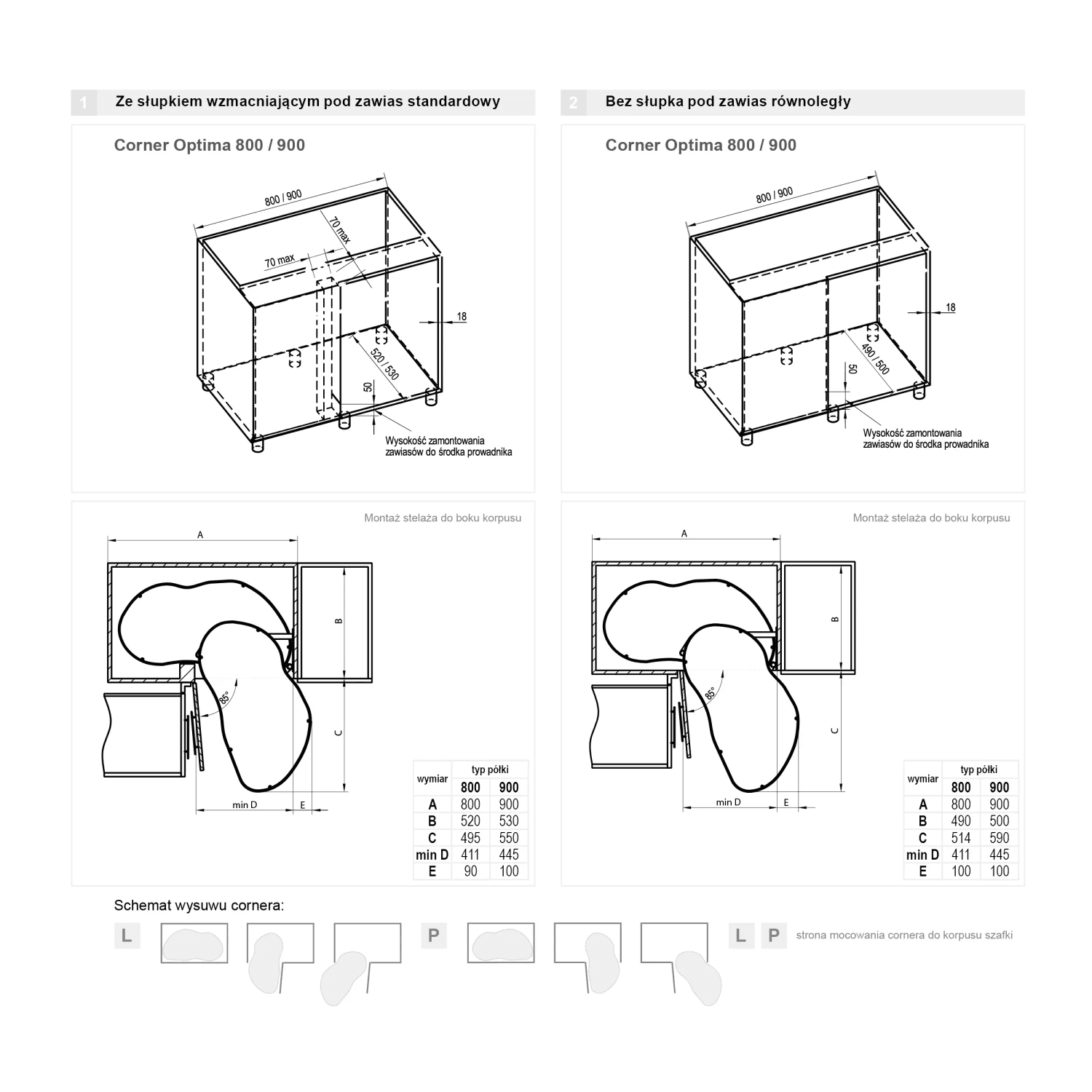 1 Ze słupkiem wzmacniającym pod zawias standardowy

Corner Optima 800 / 900

800 / 900
70 max
70 max
18
520 / 530
50
Wysokość zamontowania zawiasów do środka prowadnika

Montaż stelaża do boku korpusu

A
B
C
85°
min D
E

| wymiar | typ półki 800 | typ półki 900 |
|---|---|---|
| A | 800 | 900 |
| B | 520 | 530 |
| C | 495 | 550 |
| min D | 411 | 445 |
| E | 90 | 100 |

2 Bez słupka pod zawias równoległy

Corner Optima 800 / 900

800 / 900
18
490 / 500
50
Wysokość zamontowania zawiasów do środka prowadnika

Montaż stelaża do boku korpusu

A
B
C
85°
min D
E

| wymiar | typ półki 800 | typ półki 900 |
|---|---|---|
| A | 800 | 900 |
| B | 490 | 500 |
| C | 514 | 590 |
| min D | 411 | 445 |
| E | 100 | 100 |

Schemat wysuwu cornera:

L

P

L P strona mocowania cornera do korpusu szafki