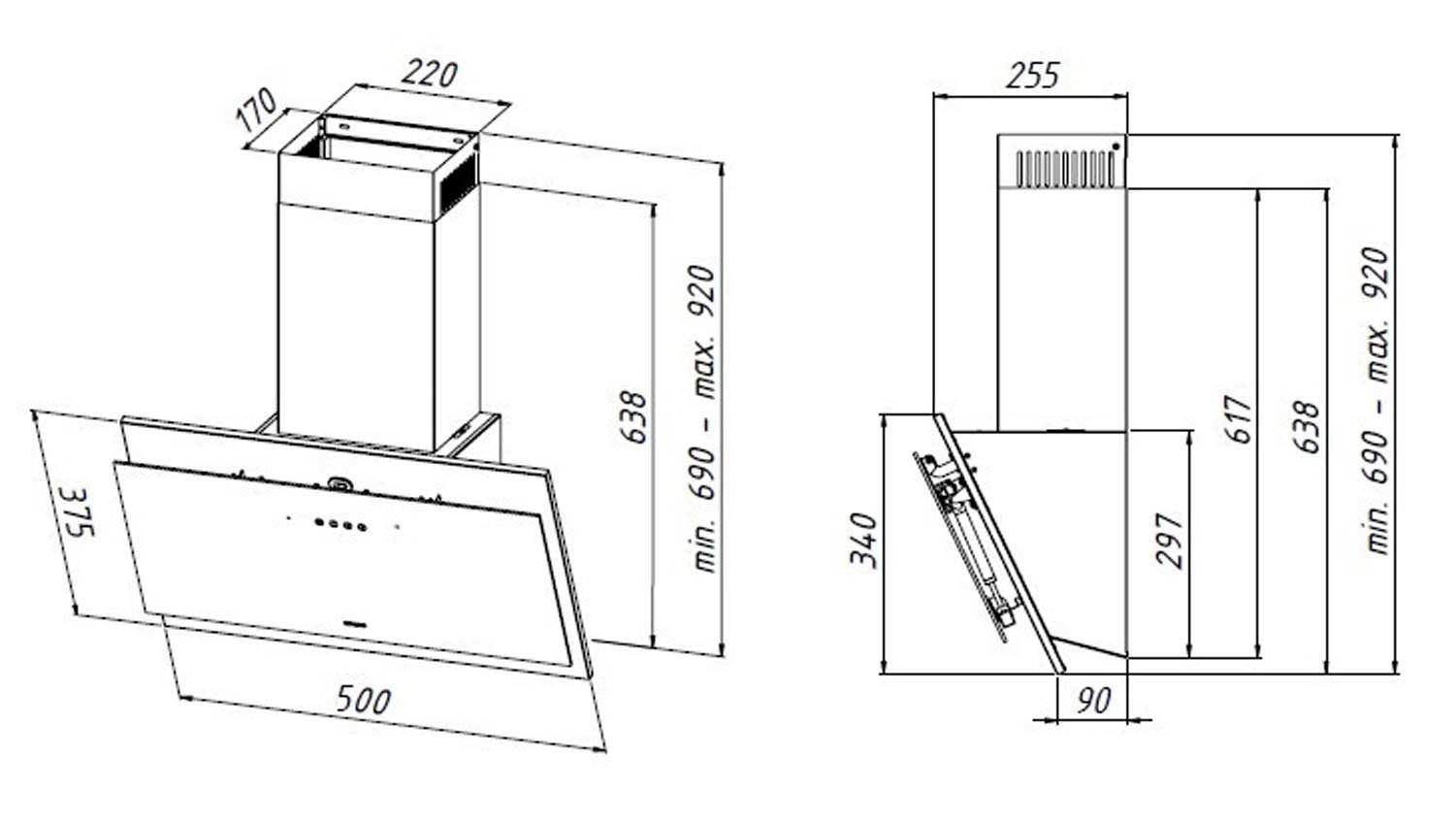 220
170
638
min. 690 – max. 920
375
500
255
340
297
617
638
min. 690 – max. 920
90