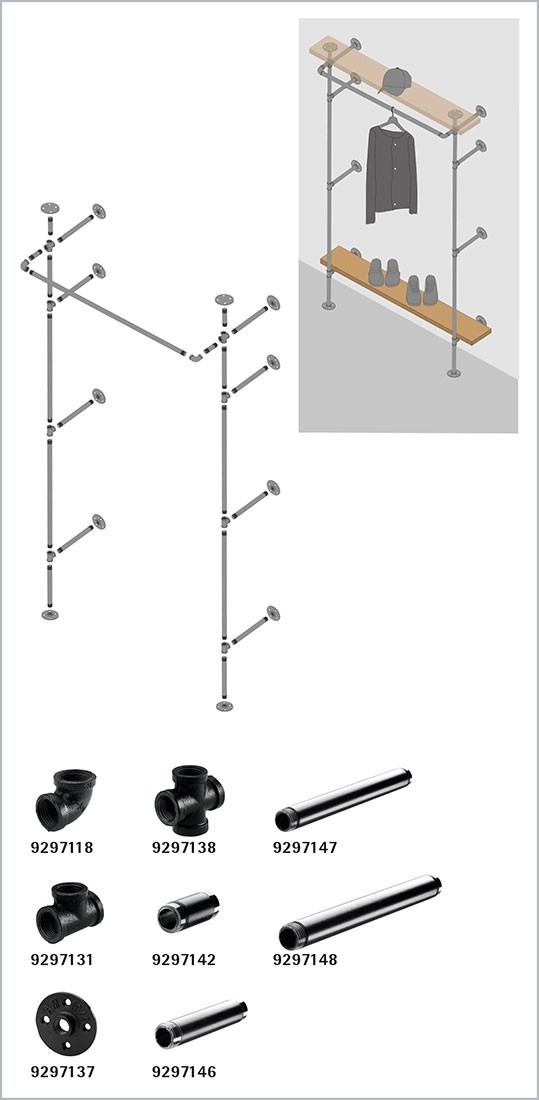 9297118
9297138
9297147

9297131
9297142
9297148

9297137
9297146