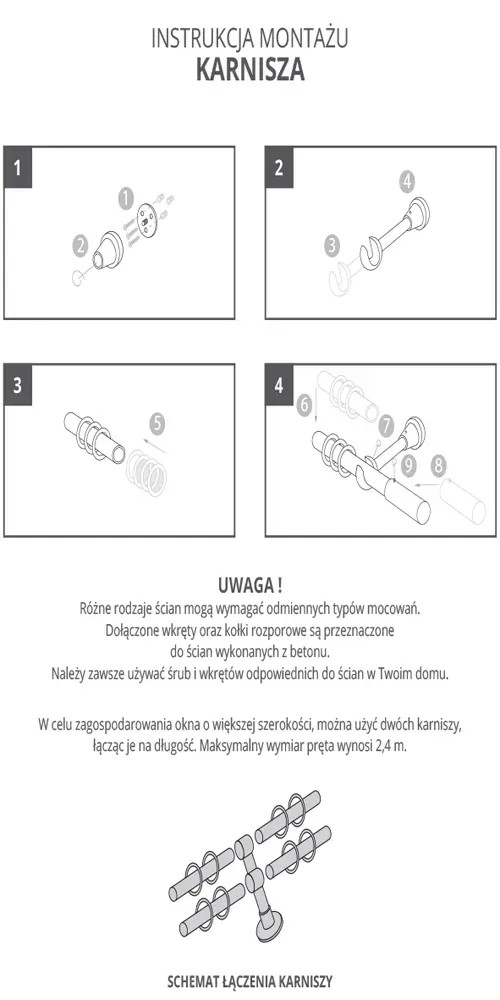 INSTRUKCJA MONTAŻU
KARNISZA

1
1
2

2
4
3

3
5

4
6
7
9
8

UWAGA !
Różne rodzaje ścian mogą wymagać odmiennych typów mocowań.
Dołączone wkręty oraz kołki rozporowe są przeznaczone do ścian wykonanych z betonu.
Należy zawsze używać śrub i wkrętów odpowiednich do ścian w Twoim domu.

W celu zagospodarowania okna o większej szerokości, można użyć dwóch karniszy, łącząc je na długość. Maksymalny wymiar pręta wynosi 2,4 m.

SCHEMAT ŁĄCZENIA KARNISZY