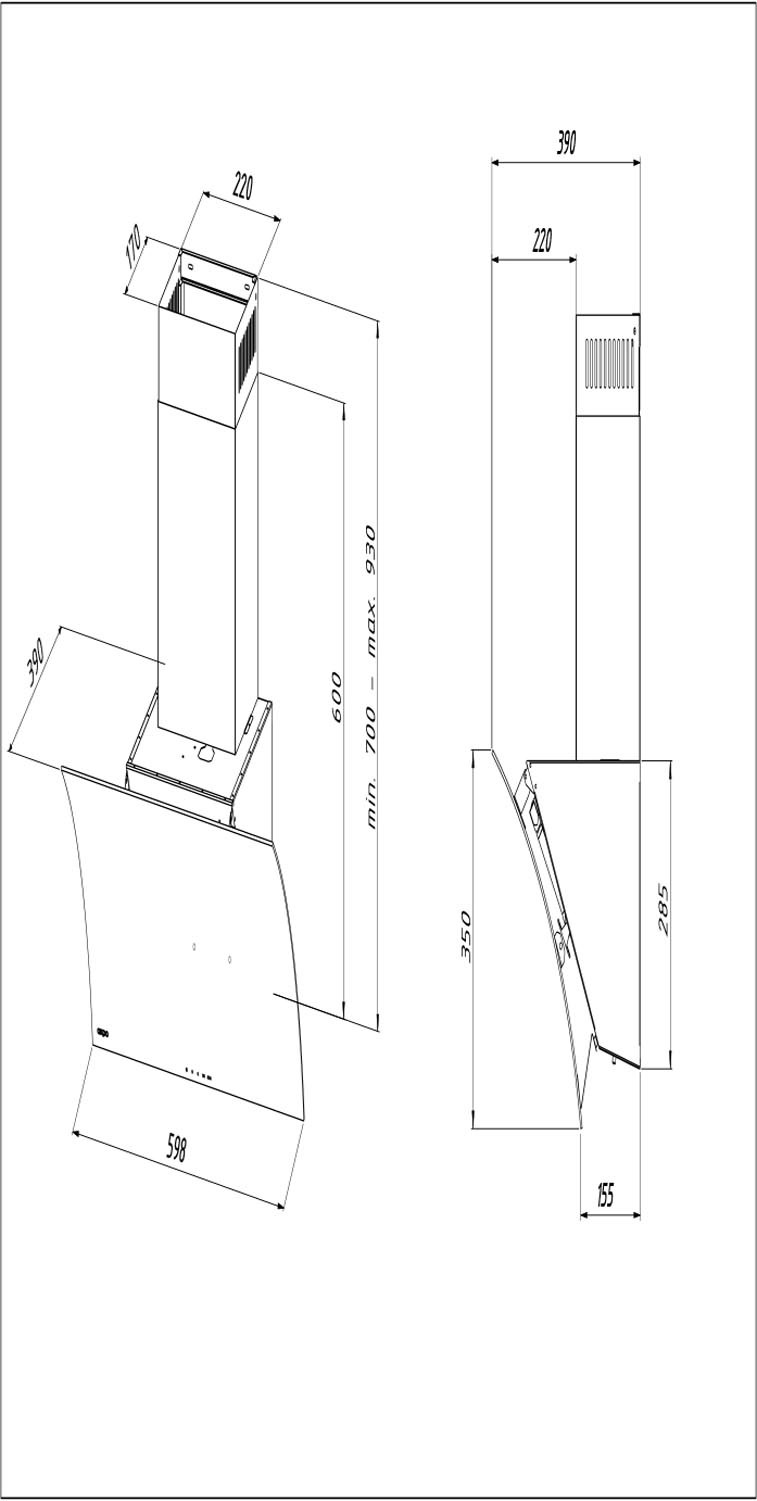 220
170
390
600
min. 700 – max. 930
598
390
220
350
285
155