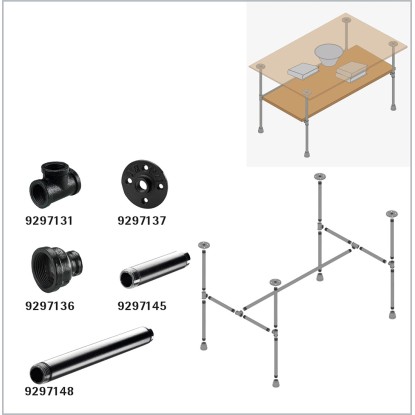 9297131

9297137

9297136

9297145

9297148