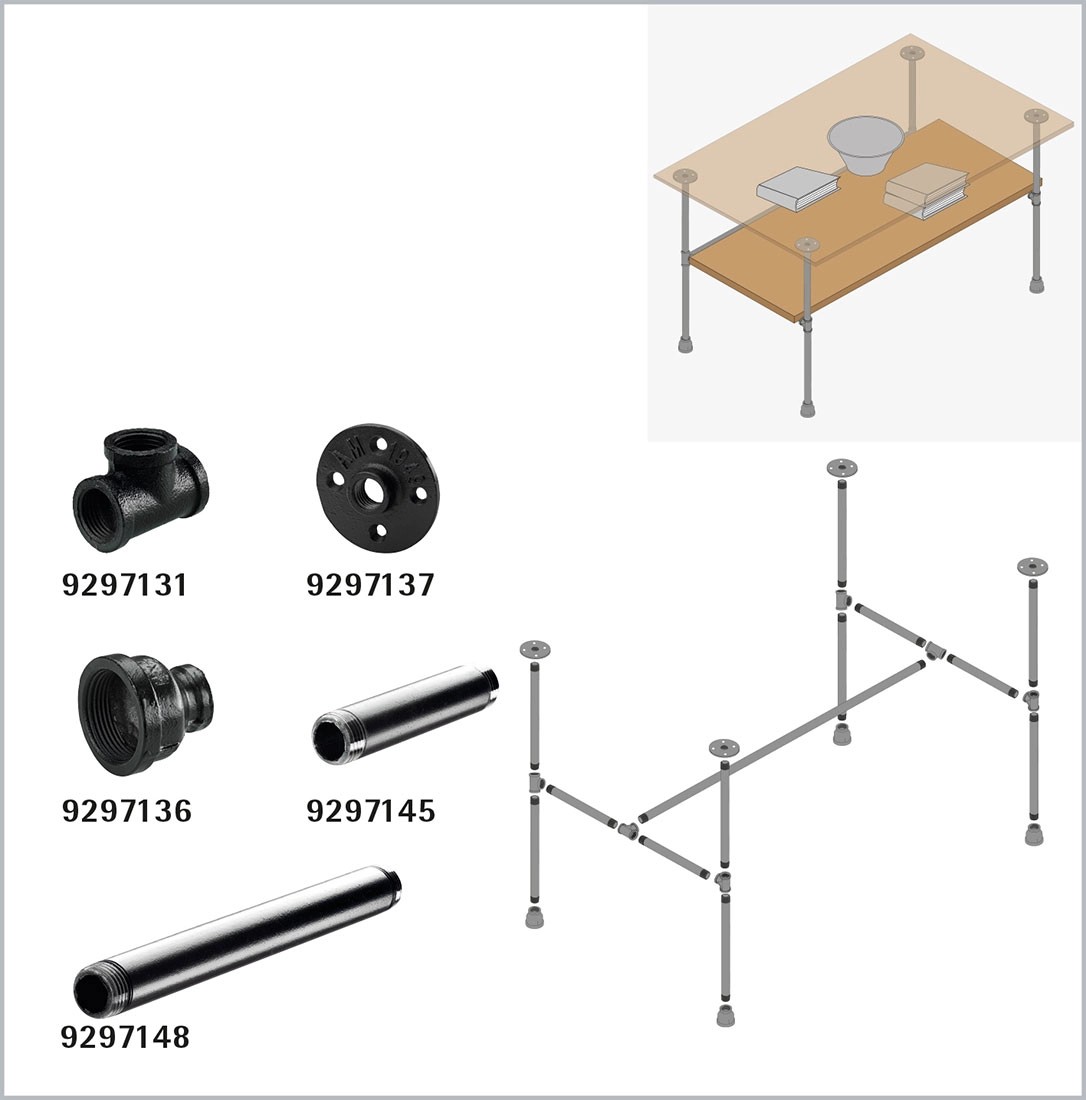 9297131

9297137

9297136

9297145

9297148