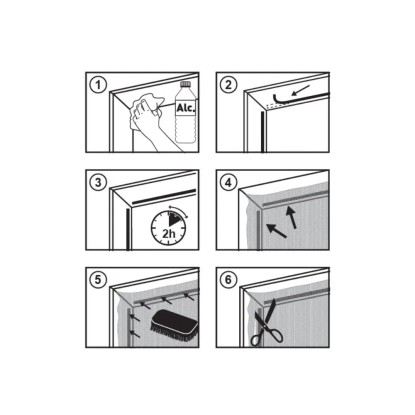 1
Alc.
2
3
2h
4
5
6