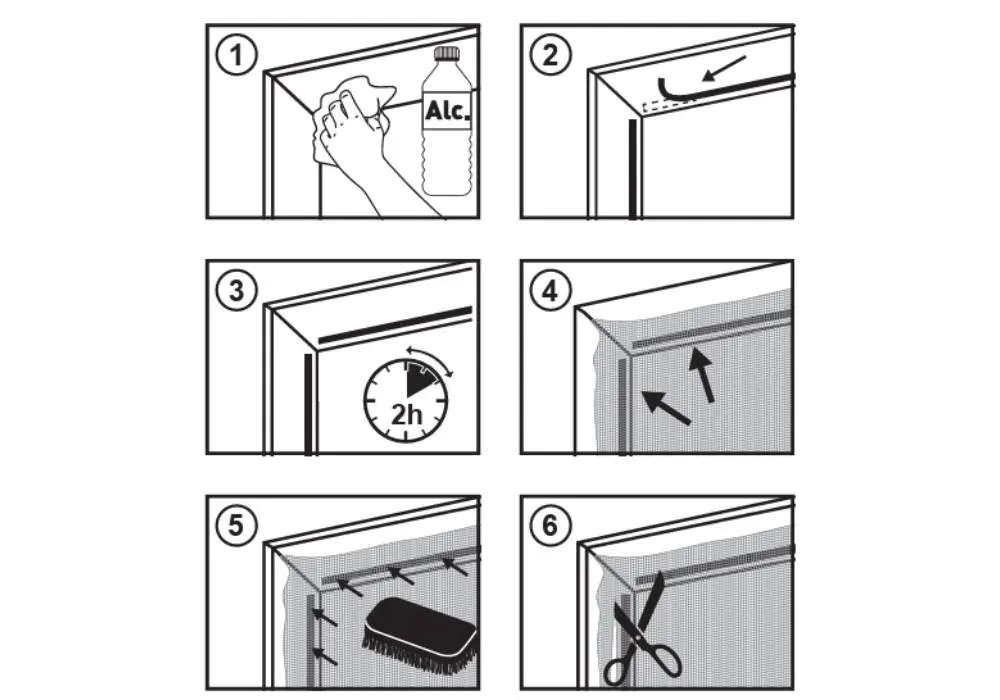 1

Alc.

2

3

2h

4

5

6