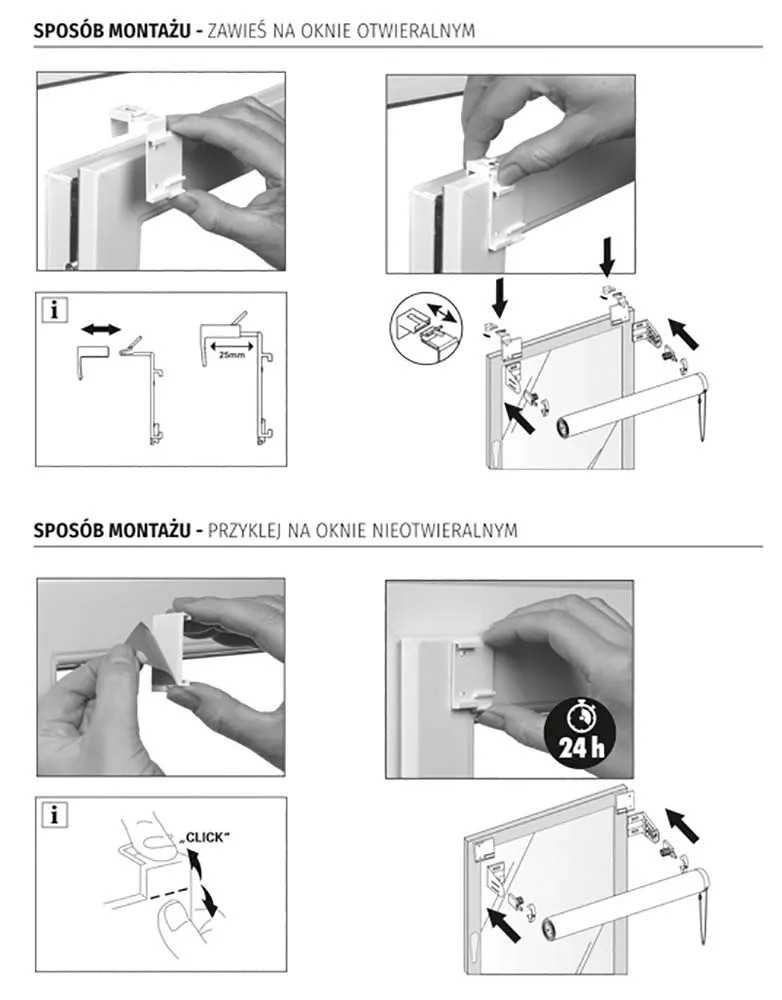 SPOSÓB MONTAŻU - ZAWIEŚ NA OKNIE OTWIERALNYM

i

25mm

SPOSÓB MONTAŻU - PRZYKLEJ NA OKNIE NIEOTWIERALNYM

24 h

i

„CLICK"