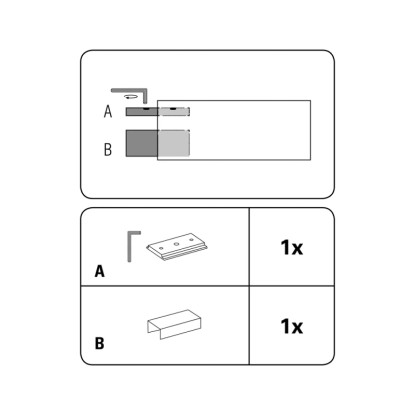 A

B

| A | 1x |
|---|---|
| B | 1x |