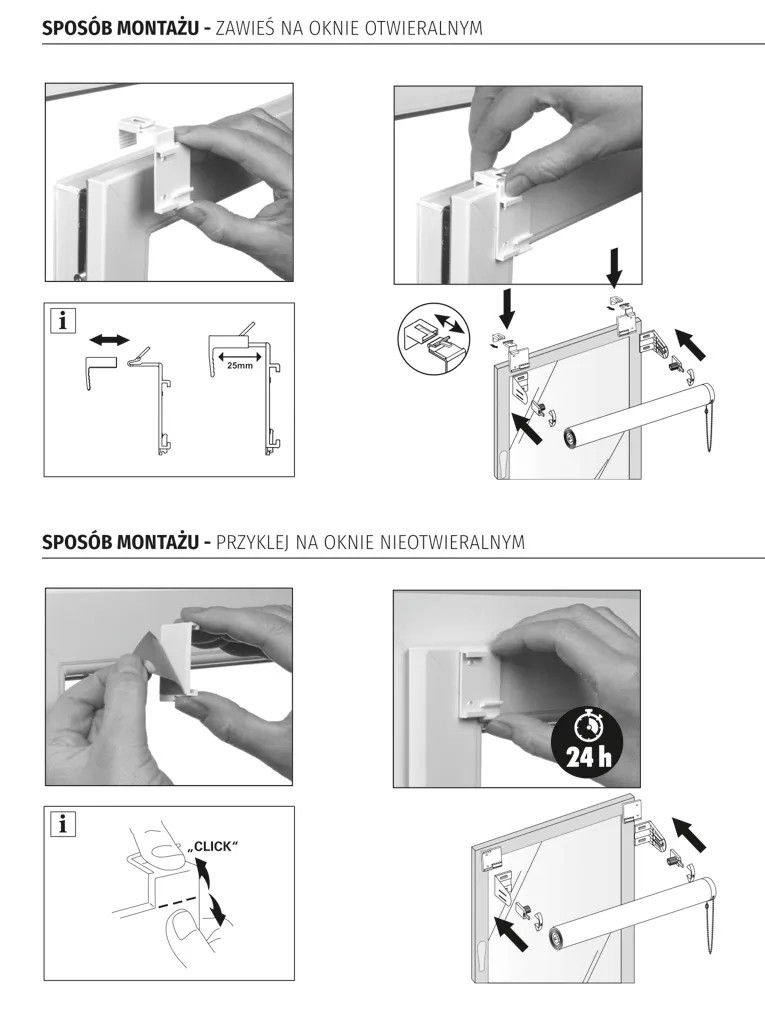 SPOSÓB MONTAŻU - ZAWIEŚ NA OKNIE OTWIERALNYM

i

25mm

SPOSÓB MONTAŻU - PRZYKLEJ NA OKNIE NIEOTWIERALNYM

24 h

i

„CLICK"