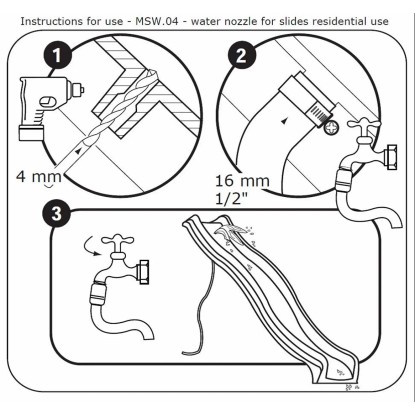 Instructions for use - MSW.04 - water nozzle for slides residential use

1

4 mm

2

16 mm
1/2"

3