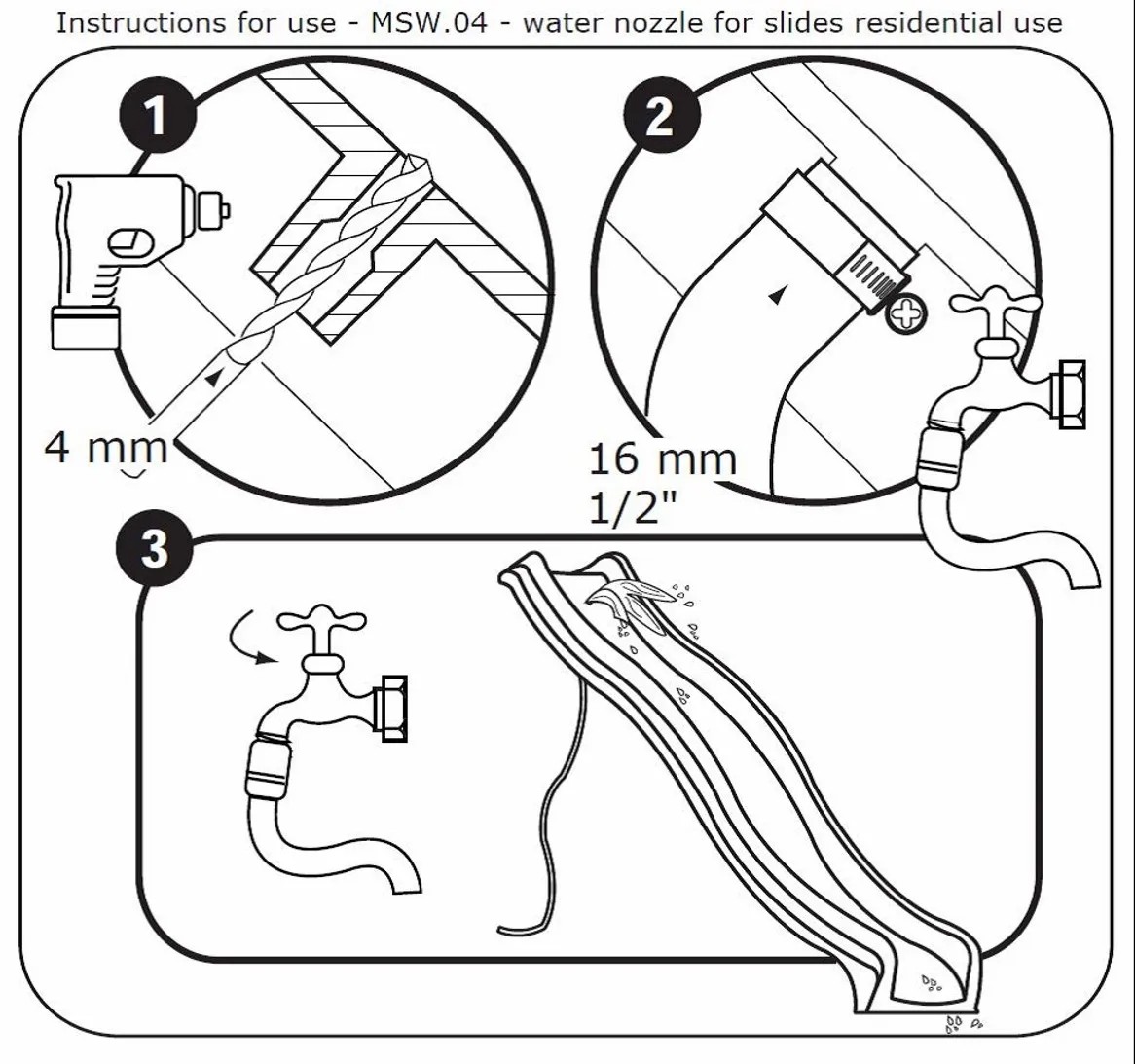 Instructions for use - MSW.04 - water nozzle for slides residential use

1

4 mm

2

16 mm
1/2"

3