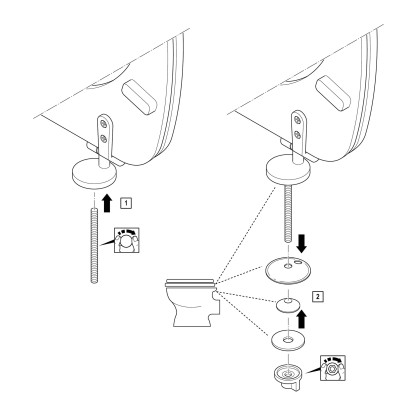 1

2