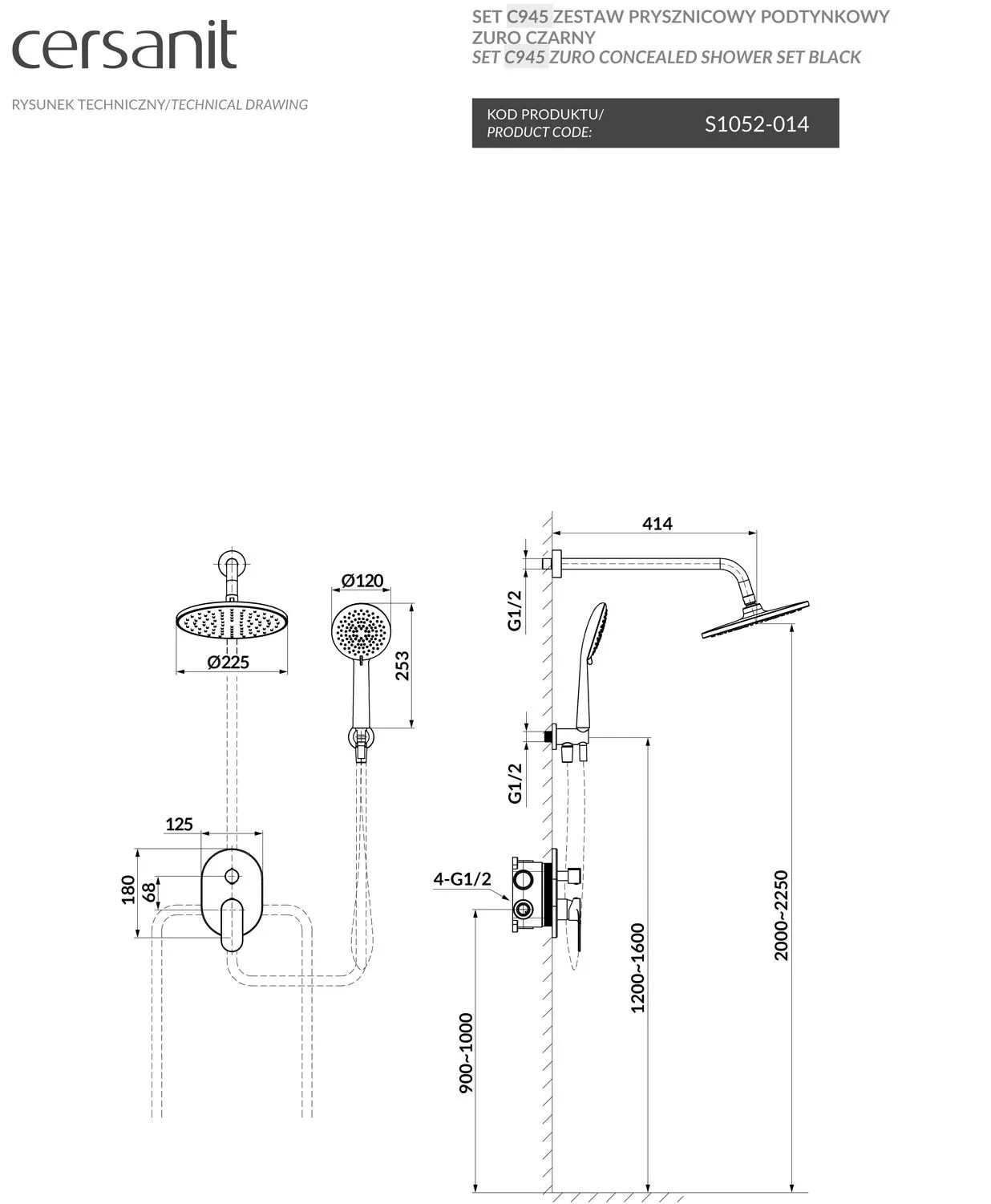 cersanit

RYSUNEK TECHNICZNY/TECHNICAL DRAWING

SET C945 ZESTAW PRYSZNICOWY PODTYNKOWY ZURO CZARNY
SET C945 ZURO CONCEALED SHOWER SET BLACK

KOD PRODUKTU/
PRODUCT CODE: S1052-014

Ø120
Ø225
253
125
180
68
414
G1/2
G1/2
4-G1/2
900~1000
1200~1600
2000~2250