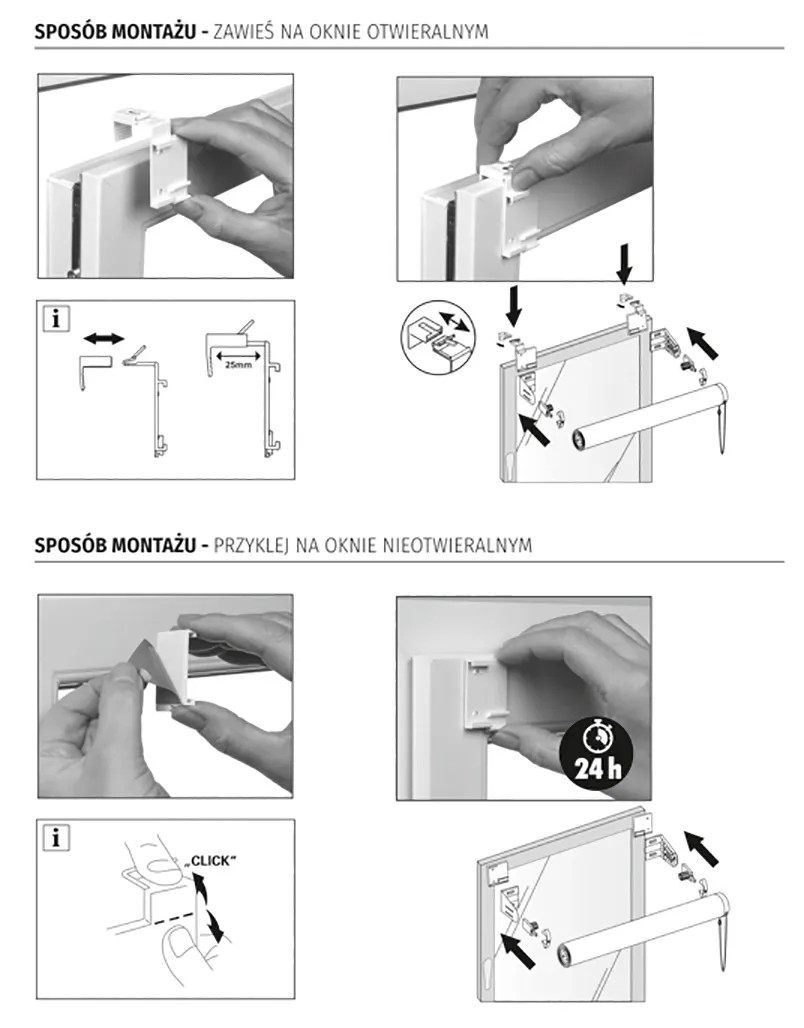 SPOSÓB MONTAŻU - ZAWIEŚ NA OKNIE OTWIERALNYM

i

25mm

SPOSÓB MONTAŻU - PRZYKLEJ NA OKNIE NIEOTWIERALNYM

24 h

i

„CLICK"