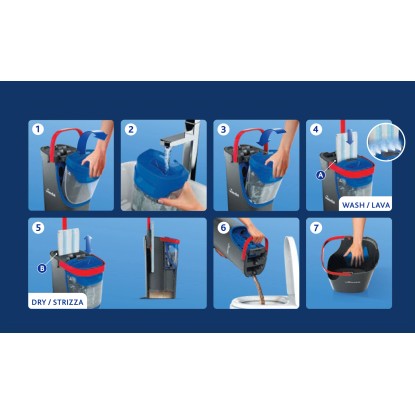 1

2

3

4

A

WASH / LAVA

5

B

DRY / STRIZZA

6

7