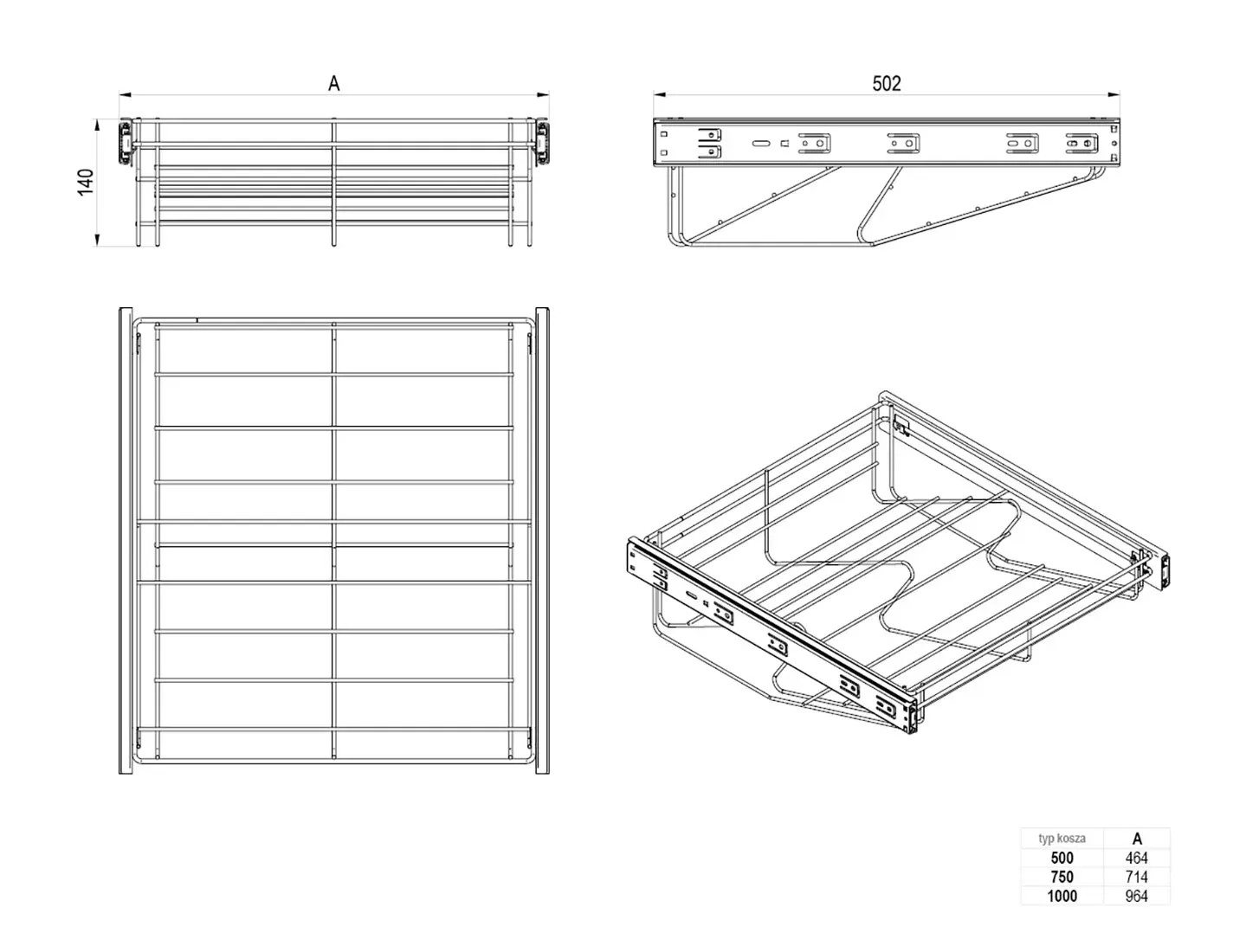 A

140

502

| typ kosza | A |
|---|---|
| 500 | 464 |
| 750 | 714 |
| 1000 | 964 |