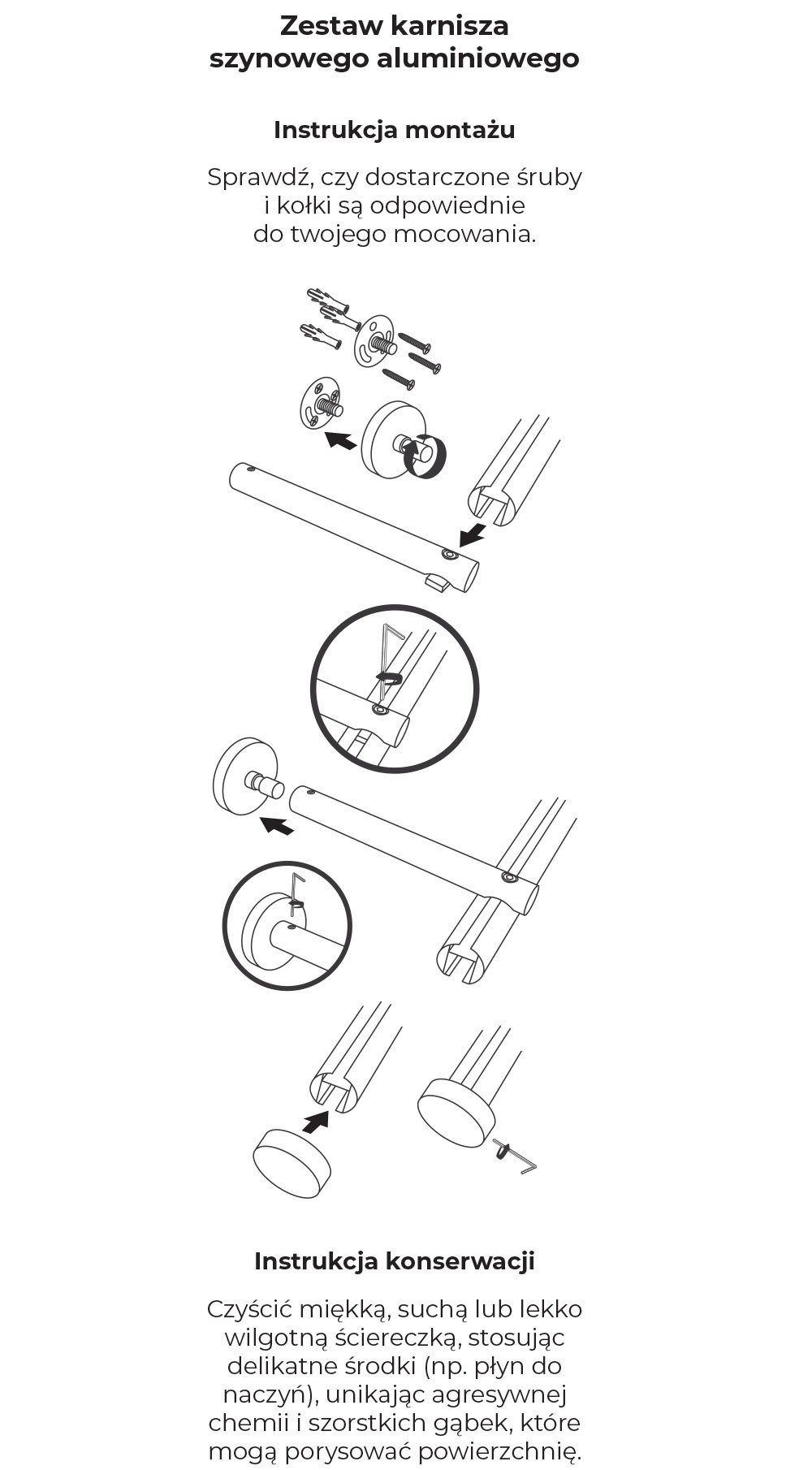 Zestaw karnisza szynowego aluminiowego

Instrukcja montażu

Sprawdź, czy dostarczone śruby i kołki są odpowiednie do twojego mocowania.

Instrukcja konserwacji

Czyścić miękką, suchą lub lekko wilgotną ściereczką, stosując delikatne środki (np. płyn do naczyń), unikając agresywnej chemii i szorstkich gąbek, które mogą porysować powierzchnię.