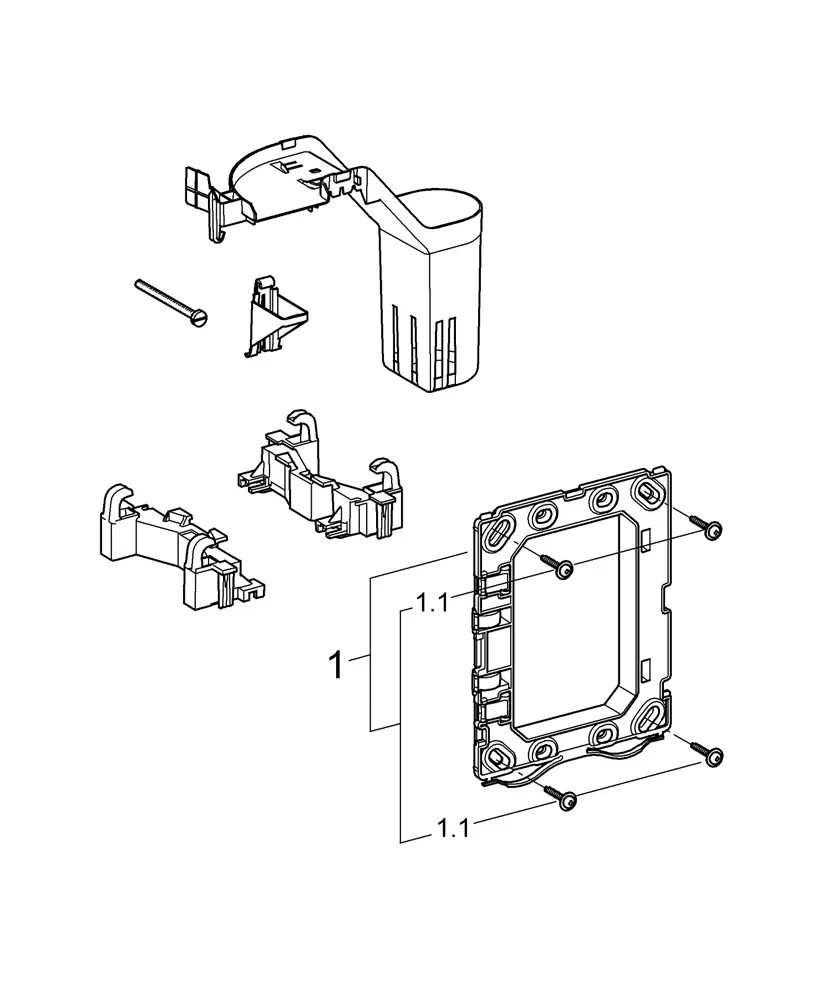 1.1

1

1.1