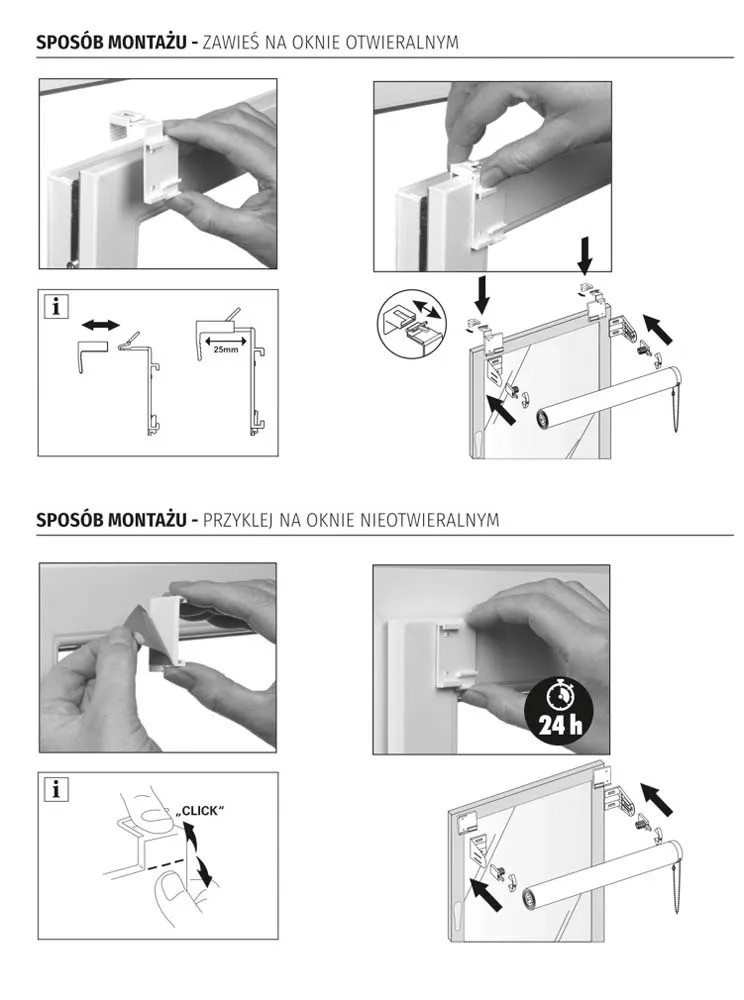 SPOSÓB MONTAŻU - ZAWIEŚ NA OKNIE OTWIERALNYM

i

25mm

SPOSÓB MONTAŻU - PRZYKLEJ NA OKNIE NIEOTWIERALNYM

24 h

i

„CLICK"