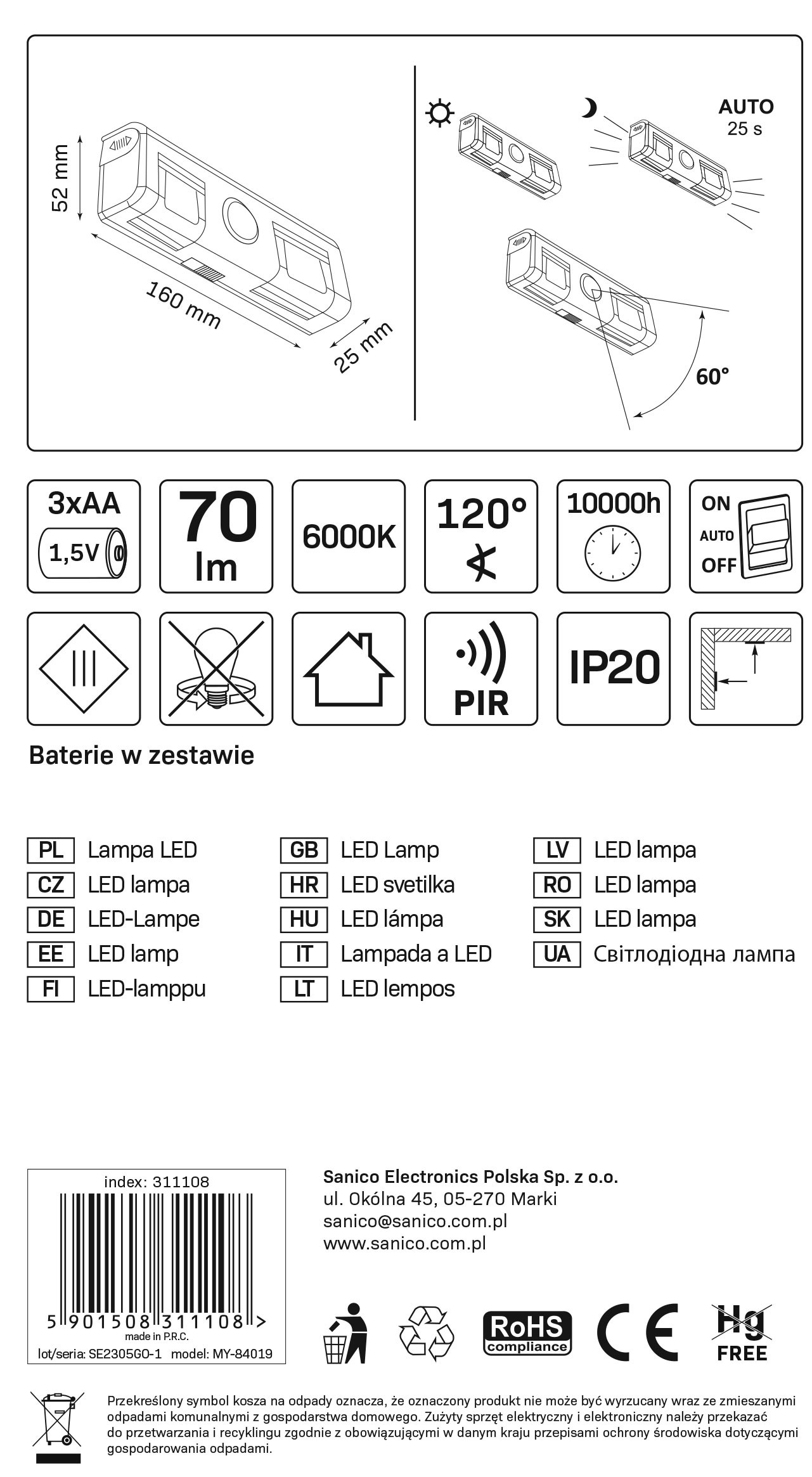 52 mm
160 mm
25 mm

AUTO
25 s

60°

3xAA
1,5V

70
lm

6000K

120°

10000h

ON
AUTO
OFF

PIR

IP20

Baterie w zestawie

PL Lampa LED
CZ LED lampa
DE LED-Lampe
EE LED lamp
FI LED-lamppu

GB LED Lamp
HR LED svetilka
HU LED lámpa
IT Lampada a LED
LT LED lempos

LV LED lampa
RO LED lampa
SK LED lampa
UA Світлодіодна лампа

index: 311108
5 901508 311108 >
made in P.R.C.
lot/seria: SE2305GO-1 model: MY-84019

Sanico Electronics Polska Sp. z o.o.
ul. Okólna 45, 05-270 Marki
sanico@sanico.com.pl
www.sanico.com.pl

RoHS
compliance

CE

Hg
FREE

Przekreślony symbol kosza na odpady oznacza, że oznaczony produkt nie może być wyrzucany wraz ze zmieszanymi odpadami komunalnymi z gospodarstwa domowego. Zużyty sprzęt elektryczny i elektroniczny należy przekazać do przetwarzania i recyklingu zgodnie z obowiązującymi w danym kraju przepisami ochrony środowiska dotyczącymi gospodarowania odpadami.