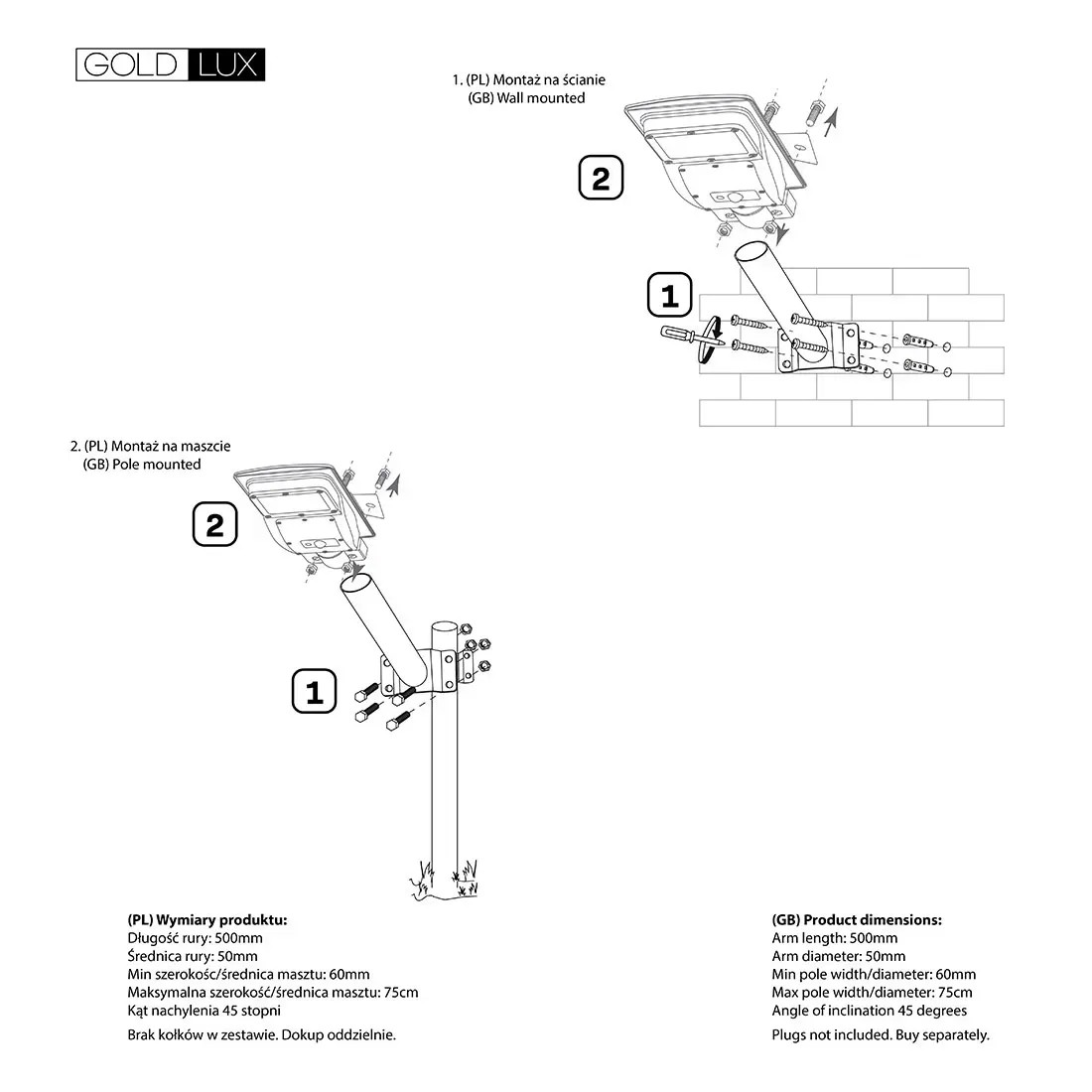 GOLD LUX

1. (PL) Montaż na ścianie
(GB) Wall mounted

2

1

2. (PL) Montaż na maszcie
(GB) Pole mounted

2

1

(PL) Wymiary produktu:
Długość rury: 500mm
Średnica rury: 50mm
Min szerokość/średnica masztu: 60mm
Maksymalna szerokość/średnica masztu: 75cm
Kąt nachylenia 45 stopni
Brak kołków w zestawie. Dokup oddzielnie.

(GB) Product dimensions:
Arm length: 500mm
Arm diameter: 50mm
Min pole width/diameter: 60mm
Max pole width/diameter: 75cm
Angle of inclination 45 degrees
Plugs not included. Buy separately.