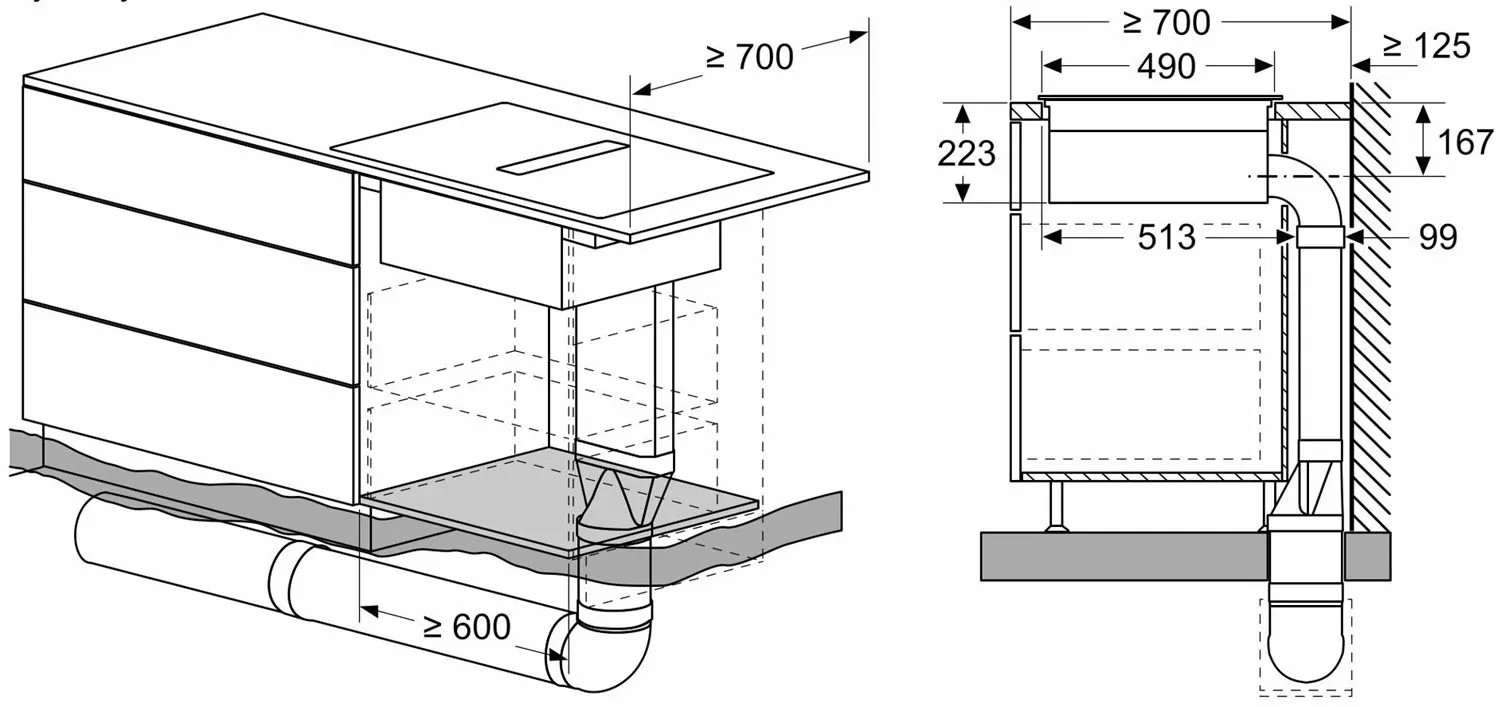 ≥ 700
≥ 600
≥ 700
490
≥ 125
223
167
513
99