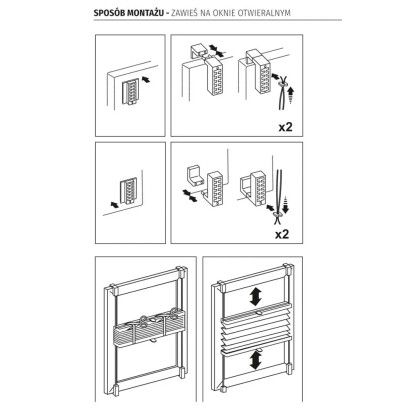 SPOSÓB MONTAŻU - ZAWIEŚ NA OKNIE OTWIERALNYM

x2

x2