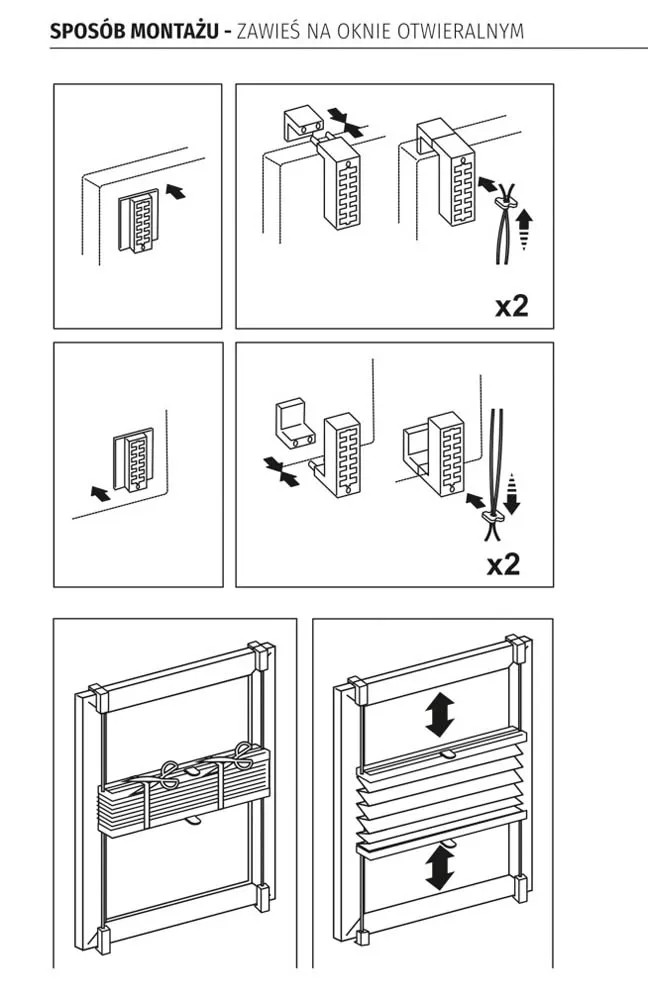 SPOSÓB MONTAŻU - ZAWIEŚ NA OKNIE OTWIERALNYM

x2

x2